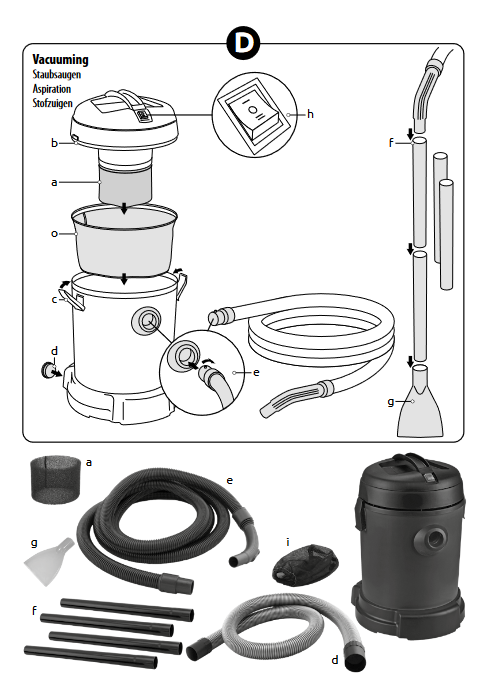 D

Vacuuming
Staubsaugen
Aspiration
Stofzuigen

b
a
o
c
d
h
e
f
g

a
e
g
i
f
d